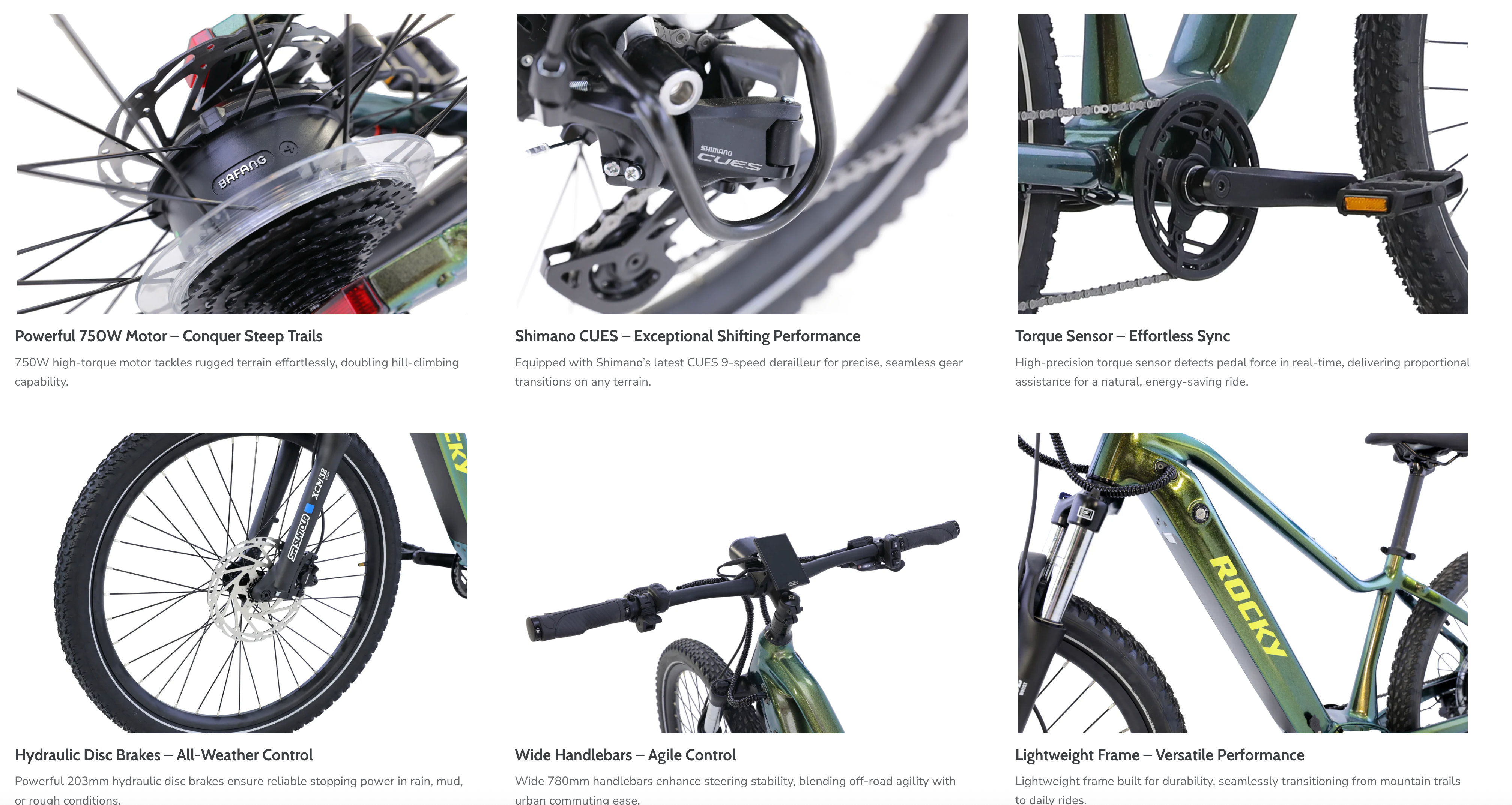 BAFANG

Powerful 750W Motor – Conquer Steep Trails

750W high-torque motor tackles rugged terrain effortlessly, doubling hill-climbing capability.

SHIMANO CUES

Shimano CUES – Exceptional Shifting Performance

Equipped with Shimano's latest CUES 9-speed derailleur for precise, seamless gear transitions on any terrain.

Torque Sensor – Effortless Sync

High-precision torque sensor detects pedal force in real-time, delivering proportional assistance for a natural, energy-saving ride.

SR SUNTOUR XCM32

Hydraulic Disc Brakes – All-Weather Control

Powerful 203mm hydraulic disc brakes ensure reliable stopping power in rain, mud, or rough conditions.

Wide Handlebars – Agile Control

Wide 780mm handlebars enhance steering stability, blending off-road agility with urban commuting ease.

ROCKY

Lightweight Frame – Versatile Performance

Lightweight frame built for durability, seamlessly transitioning from mountain trails to daily rides.