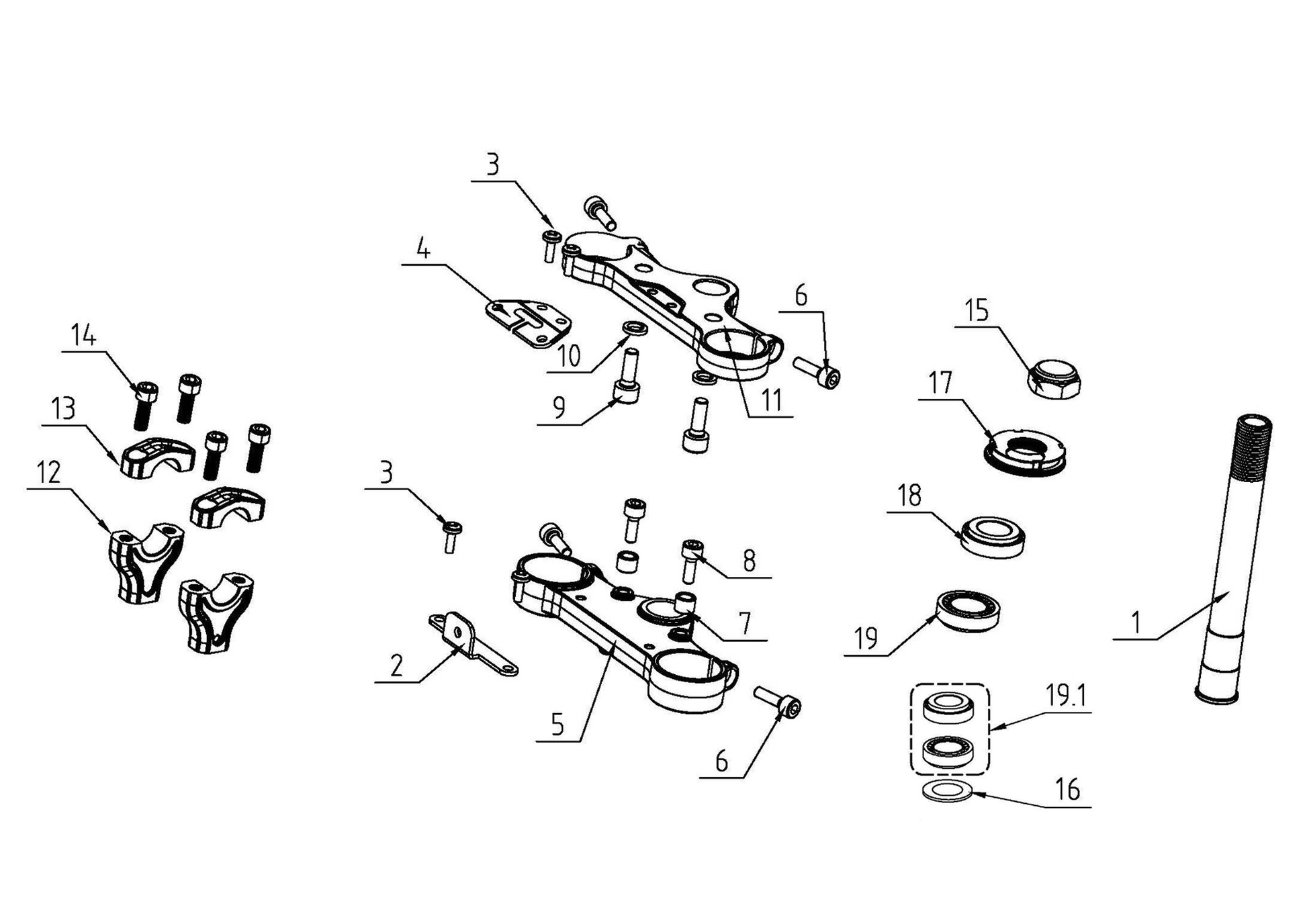 3
4
6
15
14
10
17
13
9
11
12
3
18
8
7
19
1
2
5
19.1
6
16